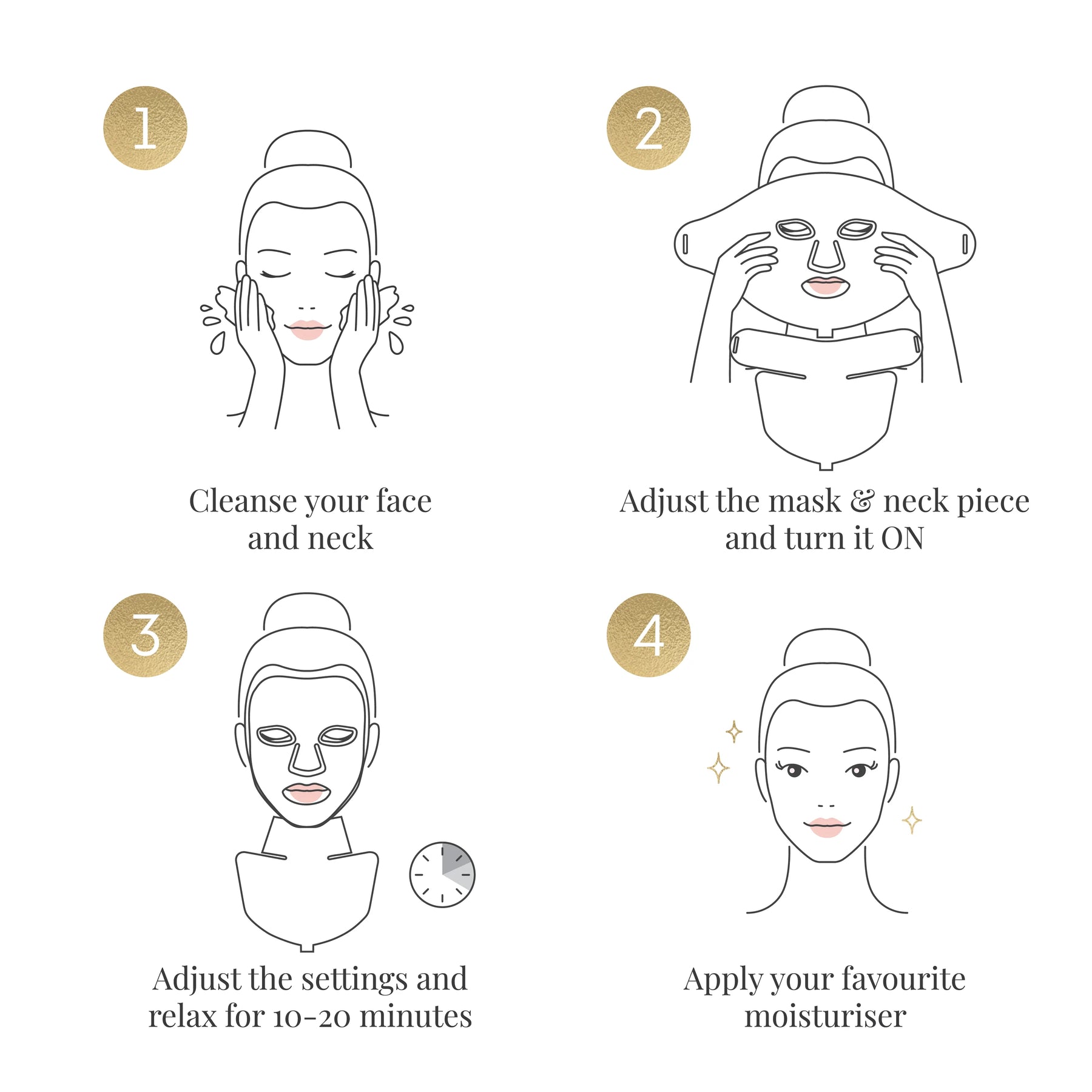 1

Cleanse your face and neck

2

Adjust the mask & neck piece and turn it ON

3

Adjust the settings and relax for 10-20 minutes

4

Apply your favourite moisturiser